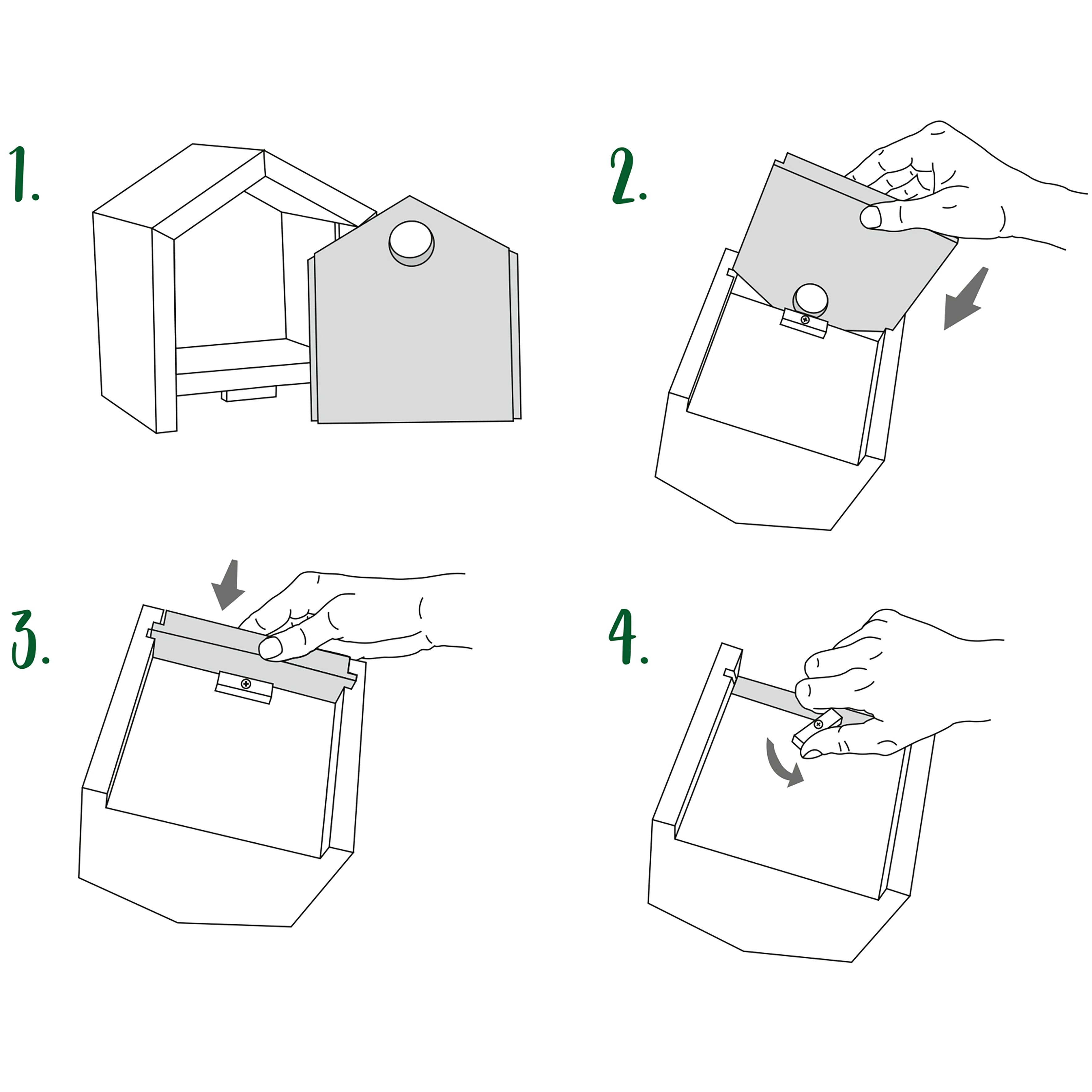 1.

2.

3.

4.