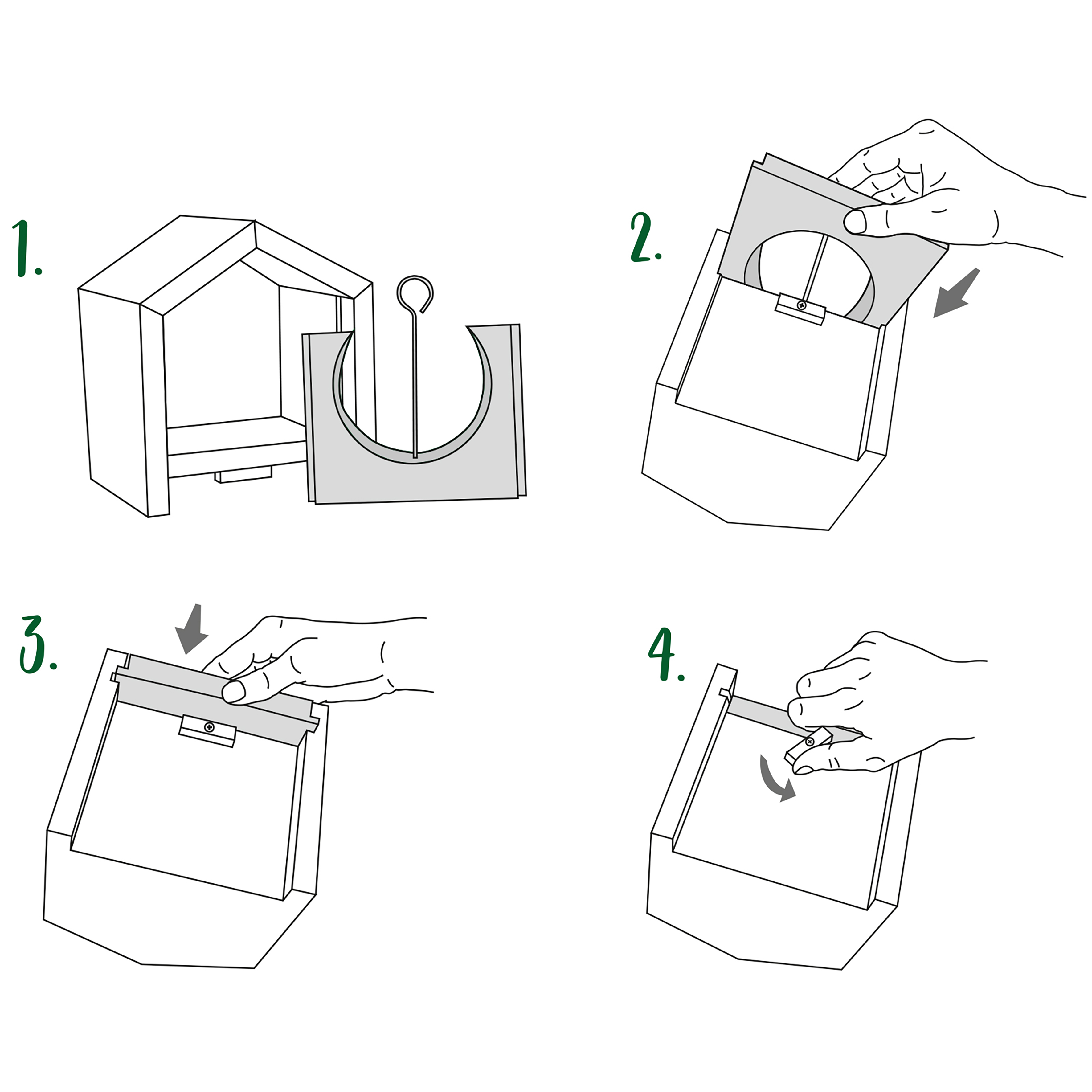 1.

2.

3.

4.