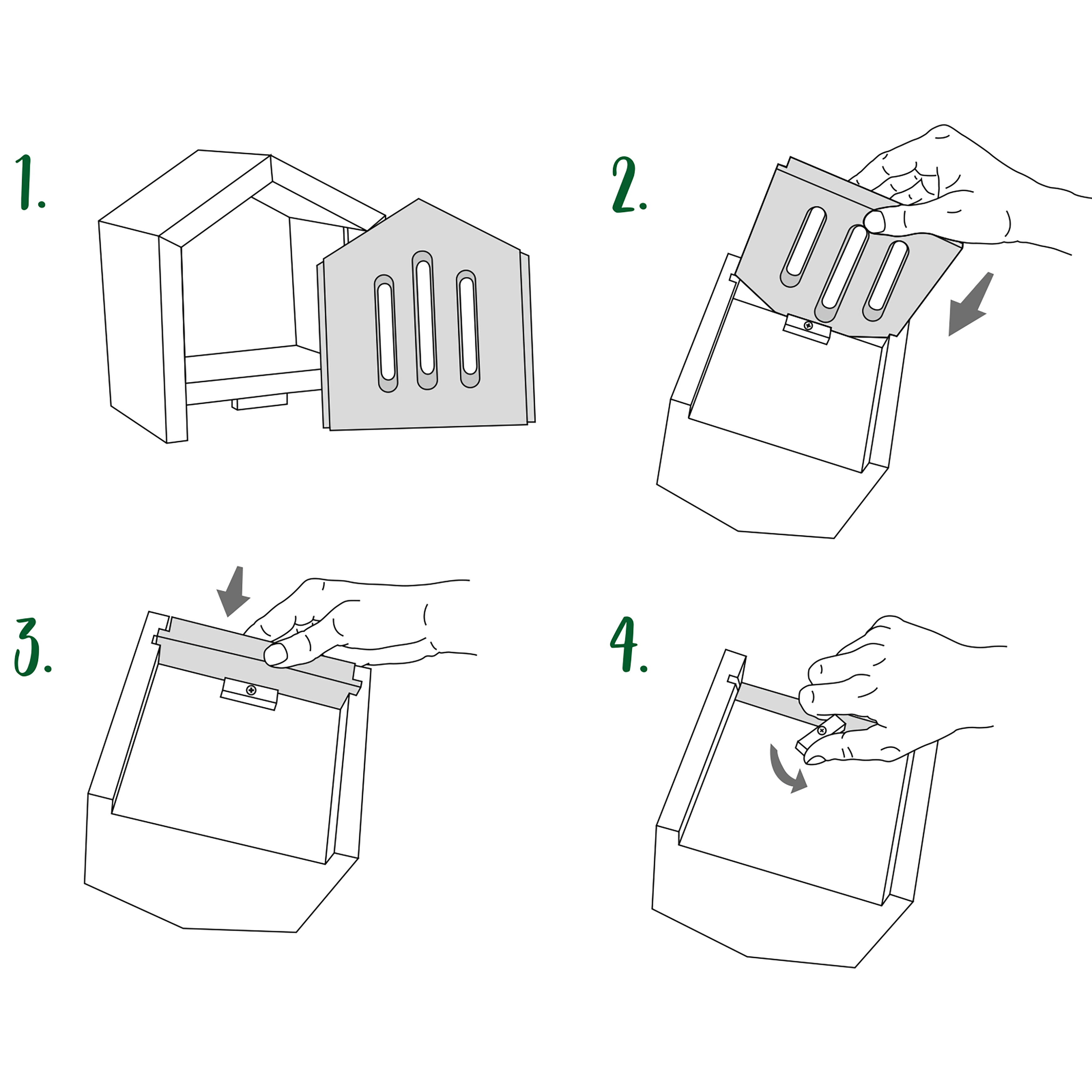 1.

2.

3.

4.