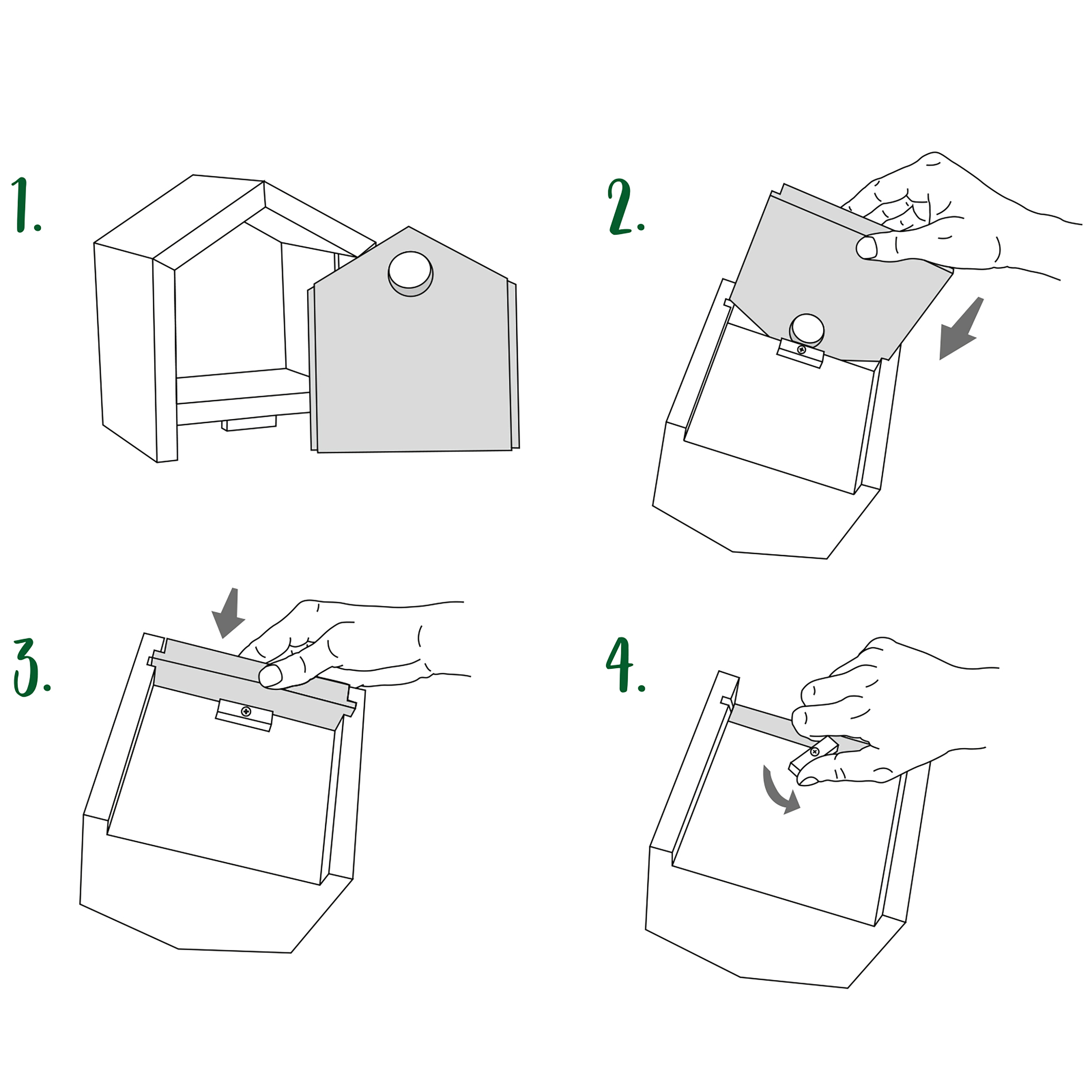 1.

2.

3.

4.