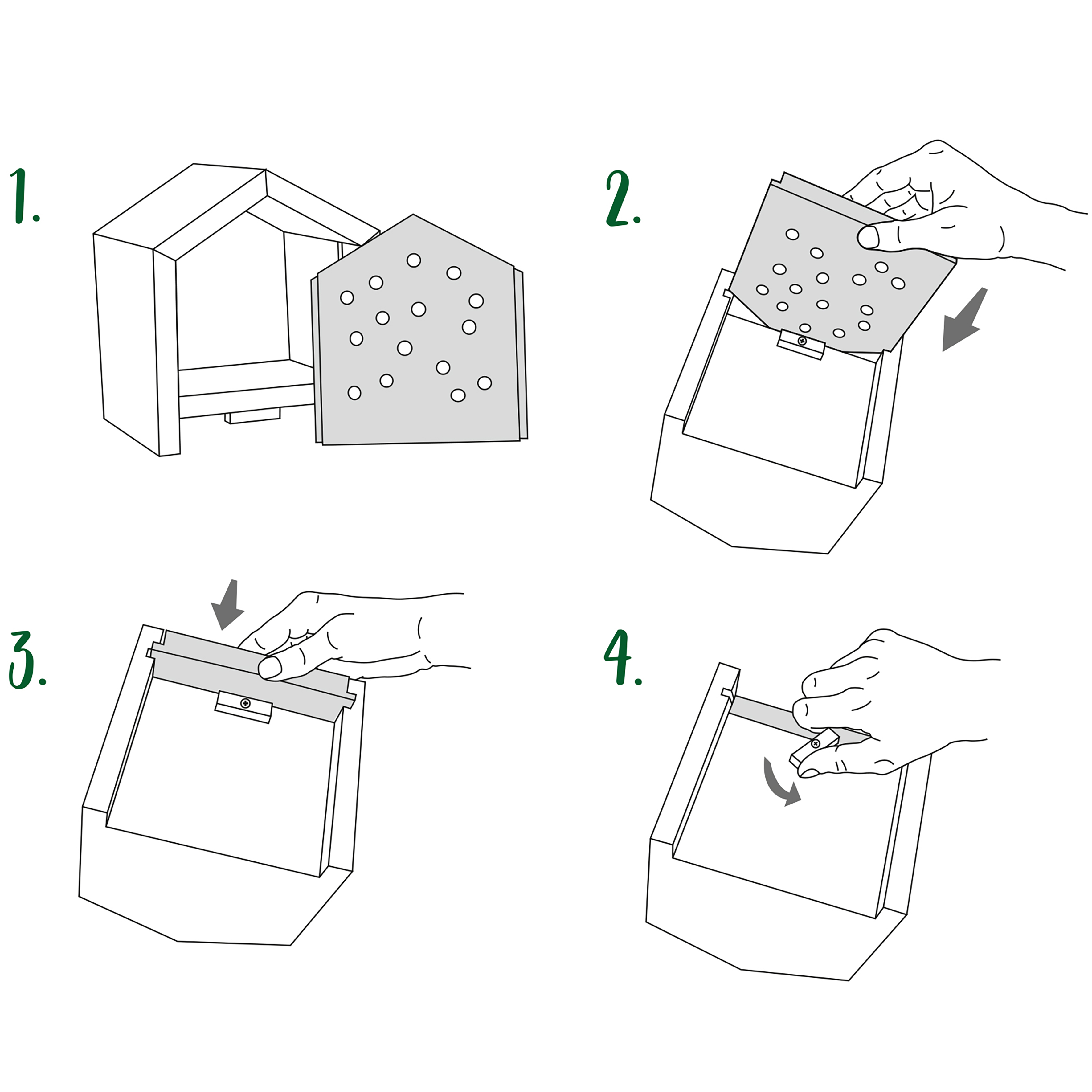 1.

2.

3.

4.