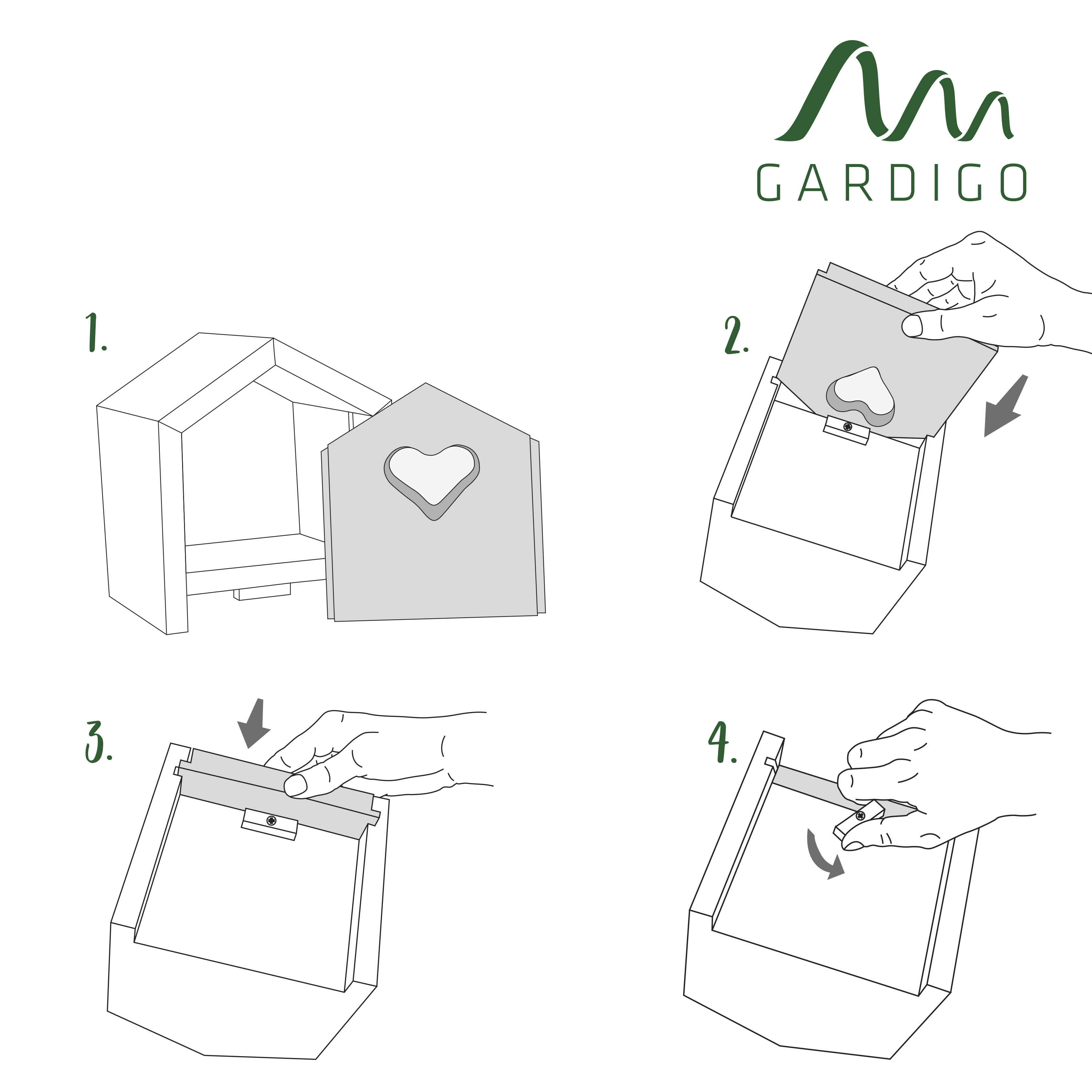 GARDIGO

1.

2.

3.

4.